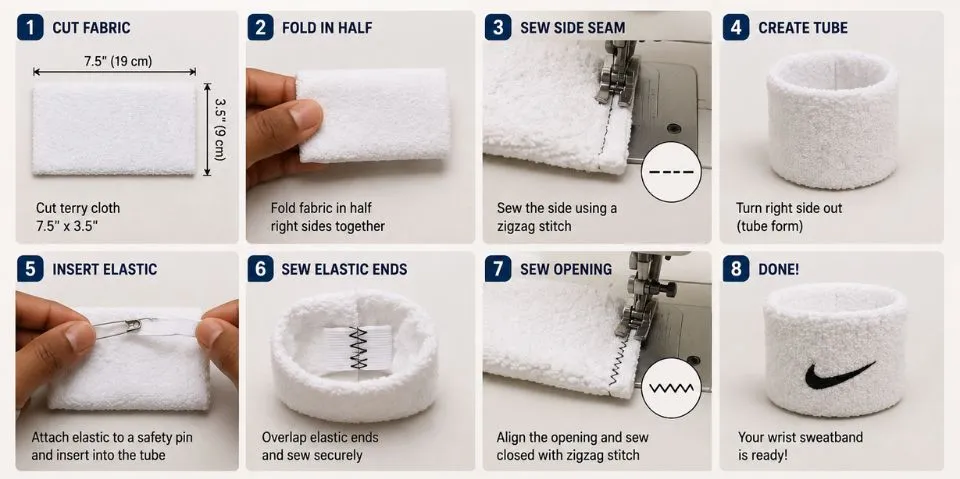 1 CUT FABRIC

7.5" (19 cm)

3.5" (9 cm)

Cut terry cloth 7.5" x 3.5"

2 FOLD IN HALF

Fold fabric in half right sides together

3 SEW SIDE SEAM

Sew the side using a zigzag stitch

4 CREATE TUBE

Turn right side out (tube form)

5 INSERT ELASTIC

Attach elastic to a safety pin and insert into the tube

6 SEW ELASTIC ENDS

Overlap elastic ends and sew securely

7 SEW OPENING

Align the opening and sew closed with zigzag stitch

8 DONE!

Your wrist sweatband is ready!