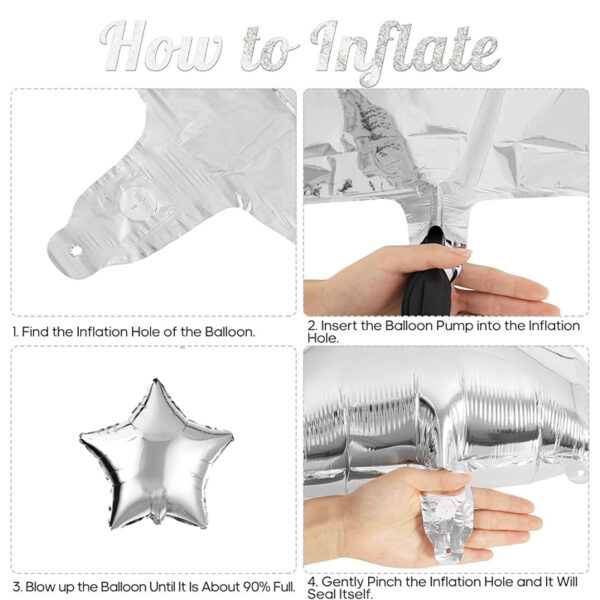 How to Inflate

1. Find the Inflation Hole of the Balloon.

2. Insert the Balloon Pump into the Inflation Hole.

3. Blow up the Balloon Until It Is About 90% Full.

4. Gently Pinch the Inflation Hole and It Will Seal Itself.